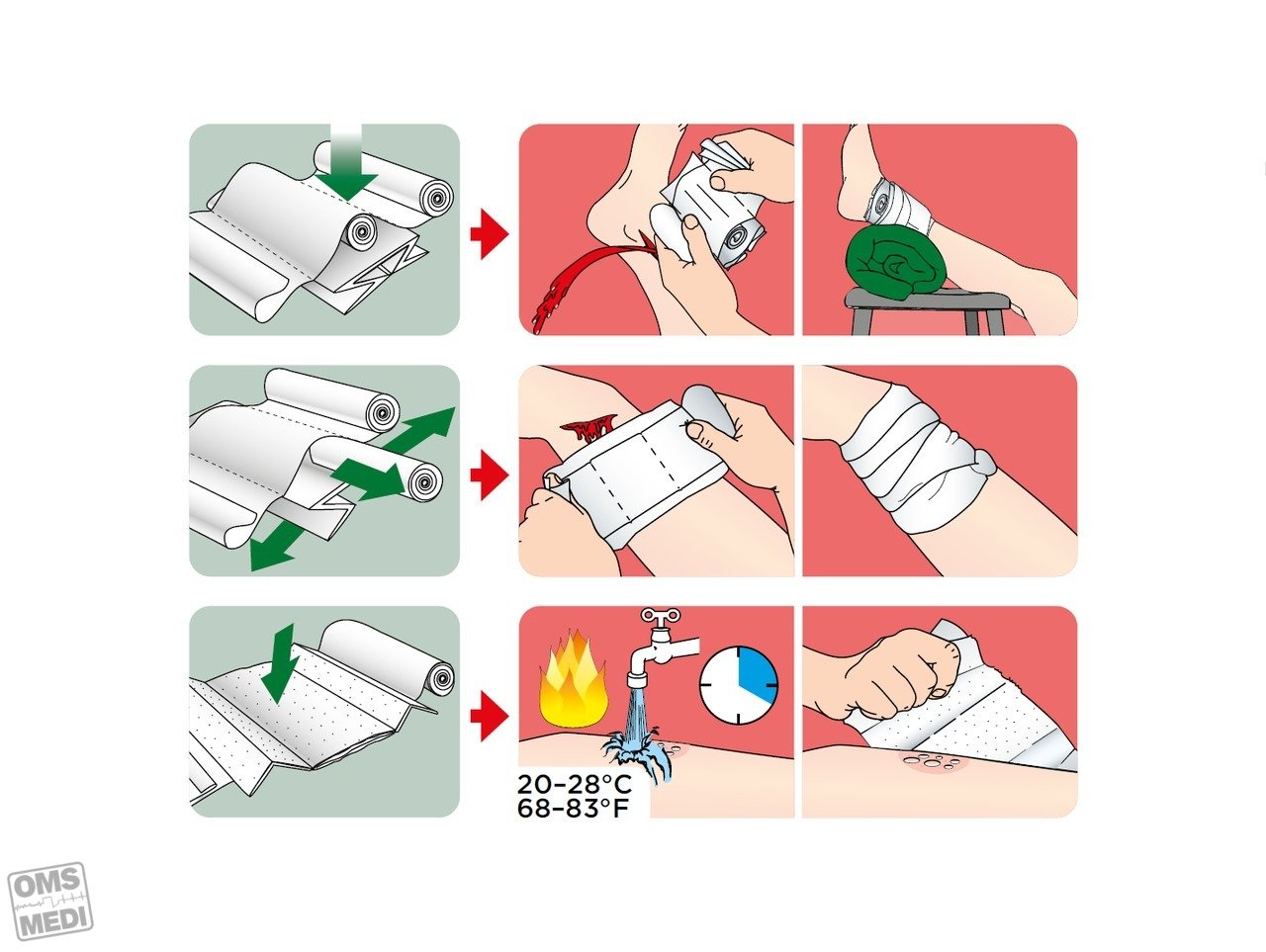 20–28°C
68–83°F

OMS
MEDI